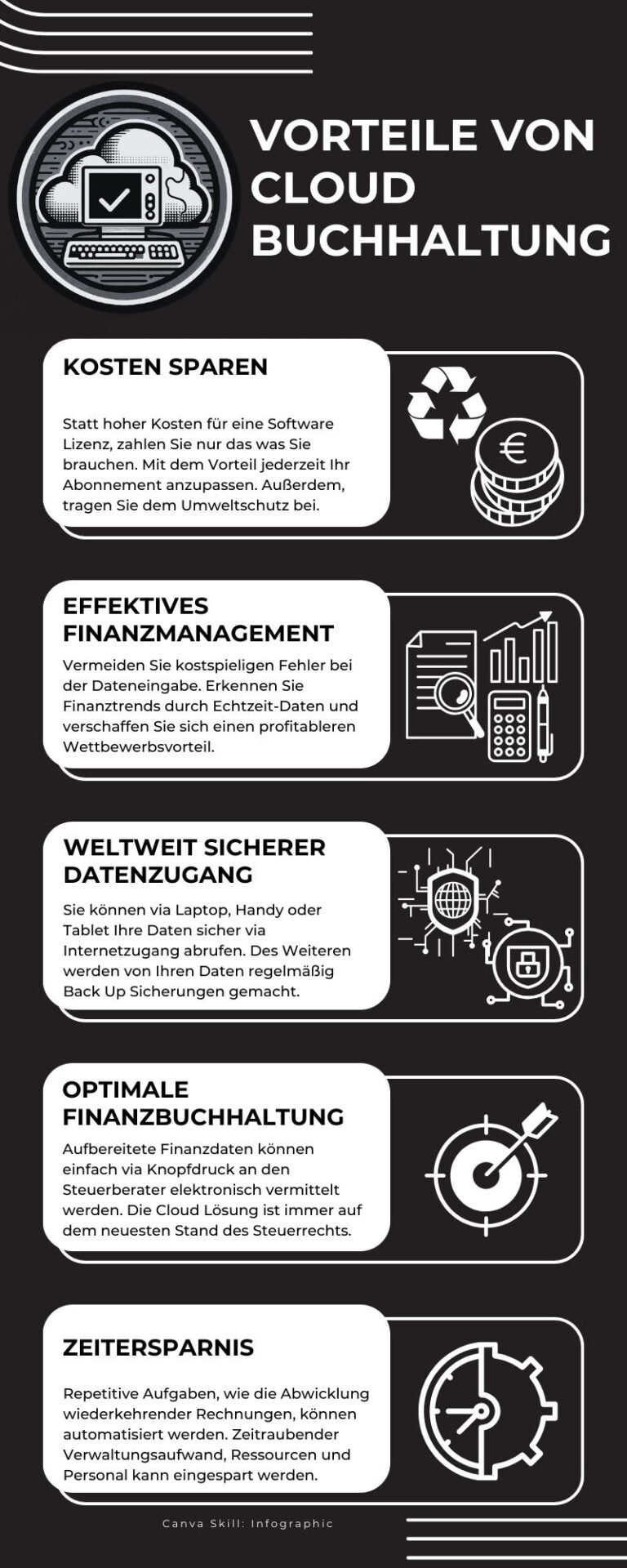 VORTEILE VON CLOUD BUCHHALTUNG

KOSTEN SPAREN

Statt hoher Kosten für eine Software Lizenz, zahlen Sie nur das was Sie brauchen. Mit dem Vorteil jederzeit Ihr Abonnement anzupassen. Außerdem, tragen Sie dem Umweltschutz bei.

€

EFFEKTIVES FINANZMANAGEMENT

Vermeiden Sie kostspieligen Fehler bei der Dateneingabe. Erkennen Sie Finanztrends durch Echtzeit-Daten und verschaffen Sie sich einen profitableren Wettbewerbsvorteil.

WELTWEIT SICHERER DATENZUGANG

Sie können via Laptop, Handy oder Tablet Ihre Daten sicher via Internetzugang abrufen. Des Weiteren werden von Ihren Daten regelmäßig Back Up Sicherungen gemacht.

OPTIMALE FINANZBUCHHALTUNG

Aufbereitete Finanzdaten können einfach via Knopfdruck an den Steuerberater elektronisch vermittelt werden. Die Cloud Lösung ist immer auf dem neuesten Stand des Steuerrechts.

ZEITERSPARNIS

Repetitive Aufgaben, wie die Abwicklung wiederkehrender Rechnungen, können automatisiert werden. Zeitraubender Verwaltungsaufwand, Ressourcen und Personal kann eingespart werden.

Canva Skill: Infographic